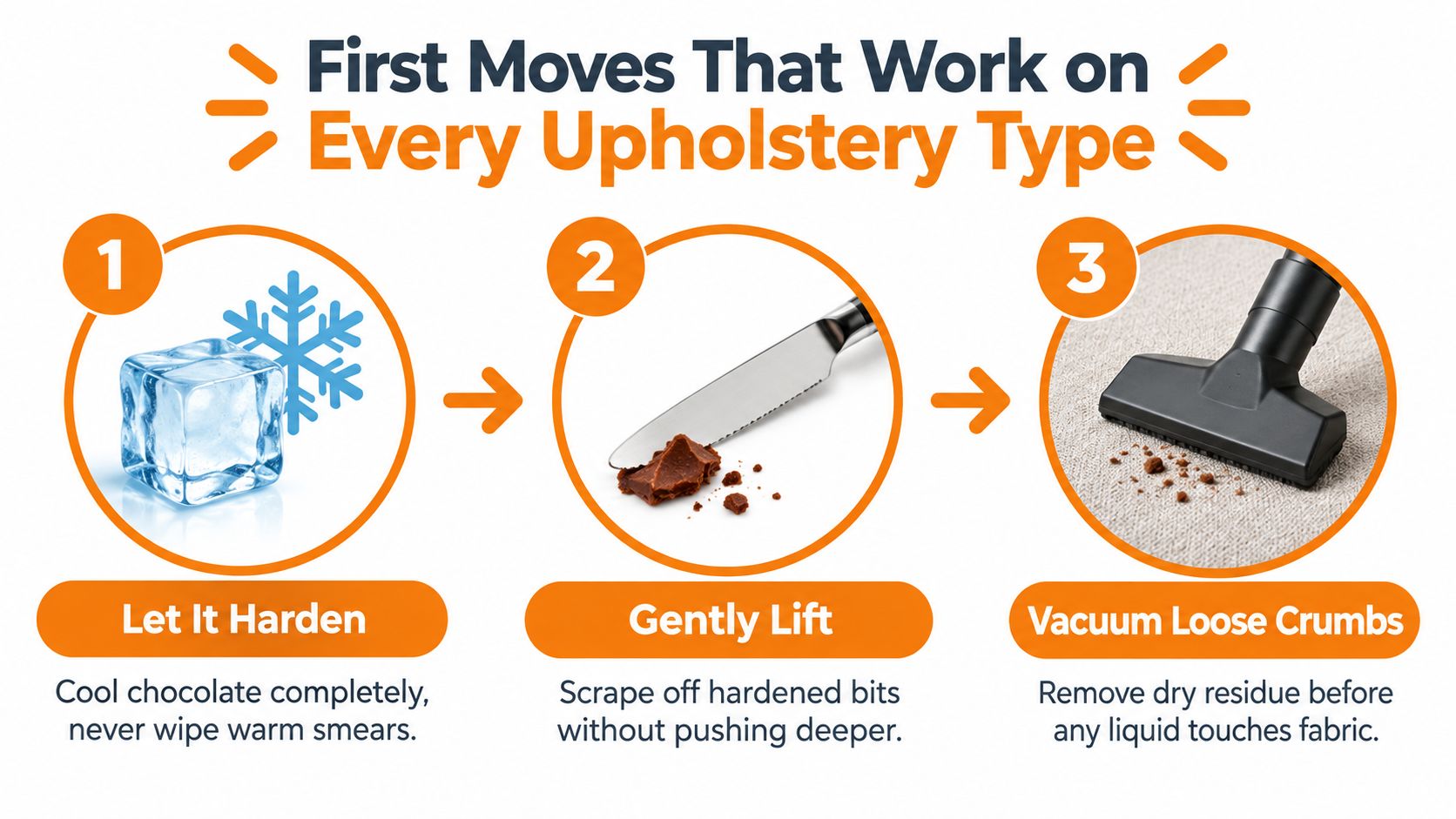 First Moves That Work on
Every Upholstery Type

1

Let It Harden

Cool chocolate completely, never wipe warm smears.

2

Gently Lift

Scrape off hardened bits without pushing deeper.

3

Vacuum Loose Crumbs

Remove dry residue before any liquid touches fabric.