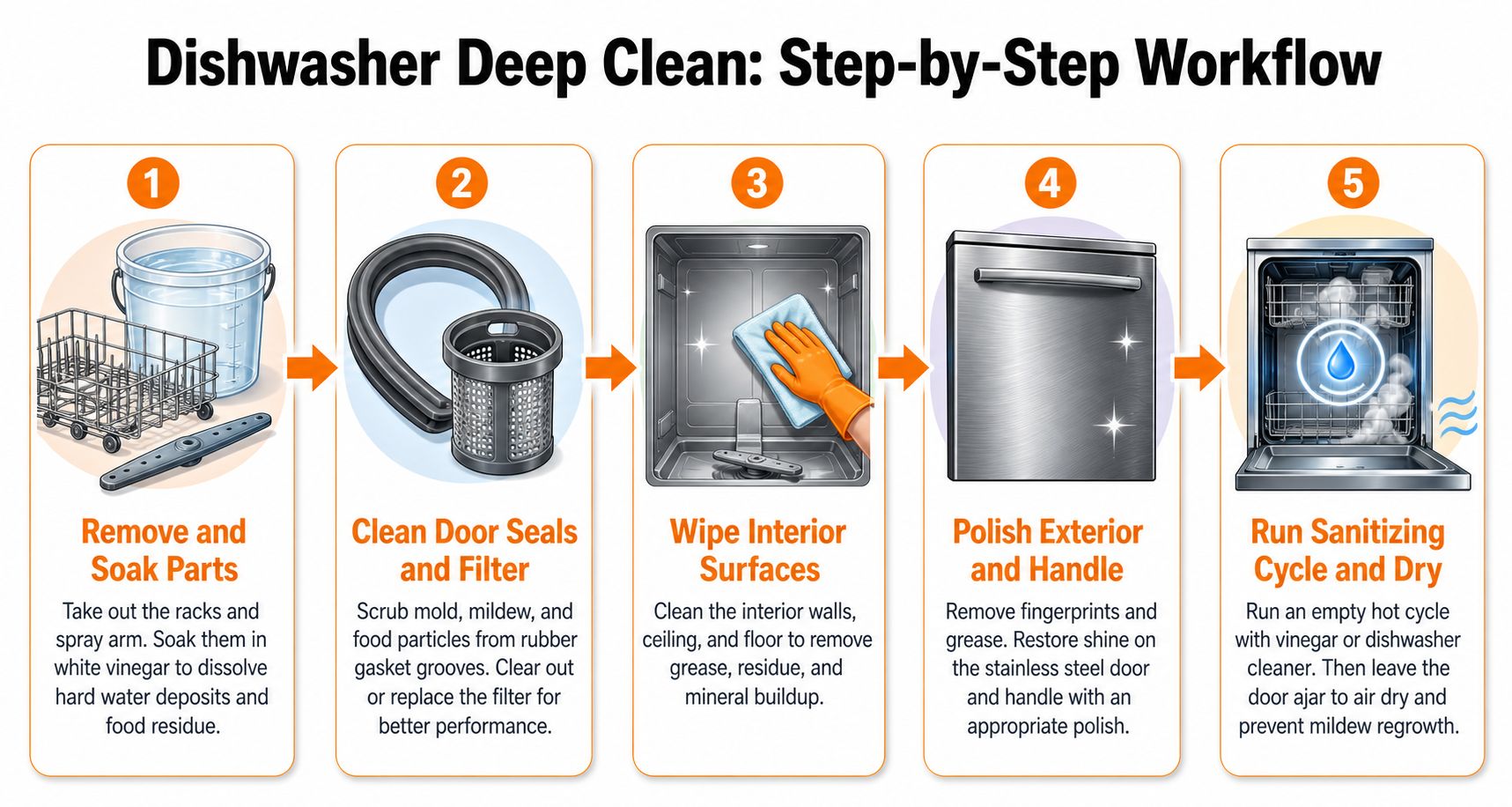 Dishwasher Deep Clean: Step-by-Step Workflow

1

Remove and Soak Parts

Take out the racks and spray arm. Soak them in white vinegar to dissolve hard water deposits and food residue.

2

Clean Door Seals and Filter

Scrub mold, mildew, and food particles from rubber gasket grooves. Clear out or replace the filter for better performance.

3

Wipe Interior Surfaces

Clean the interior walls, ceiling, and floor to remove grease, residue, and mineral buildup.

4

Polish Exterior and Handle

Remove fingerprints and grease. Restore shine on the stainless steel door and handle with an appropriate polish.

5

Run Sanitizing Cycle and Dry

Run an empty hot cycle with vinegar or dishwasher cleaner. Then leave the door ajar to air dry and prevent mildew regrowth.