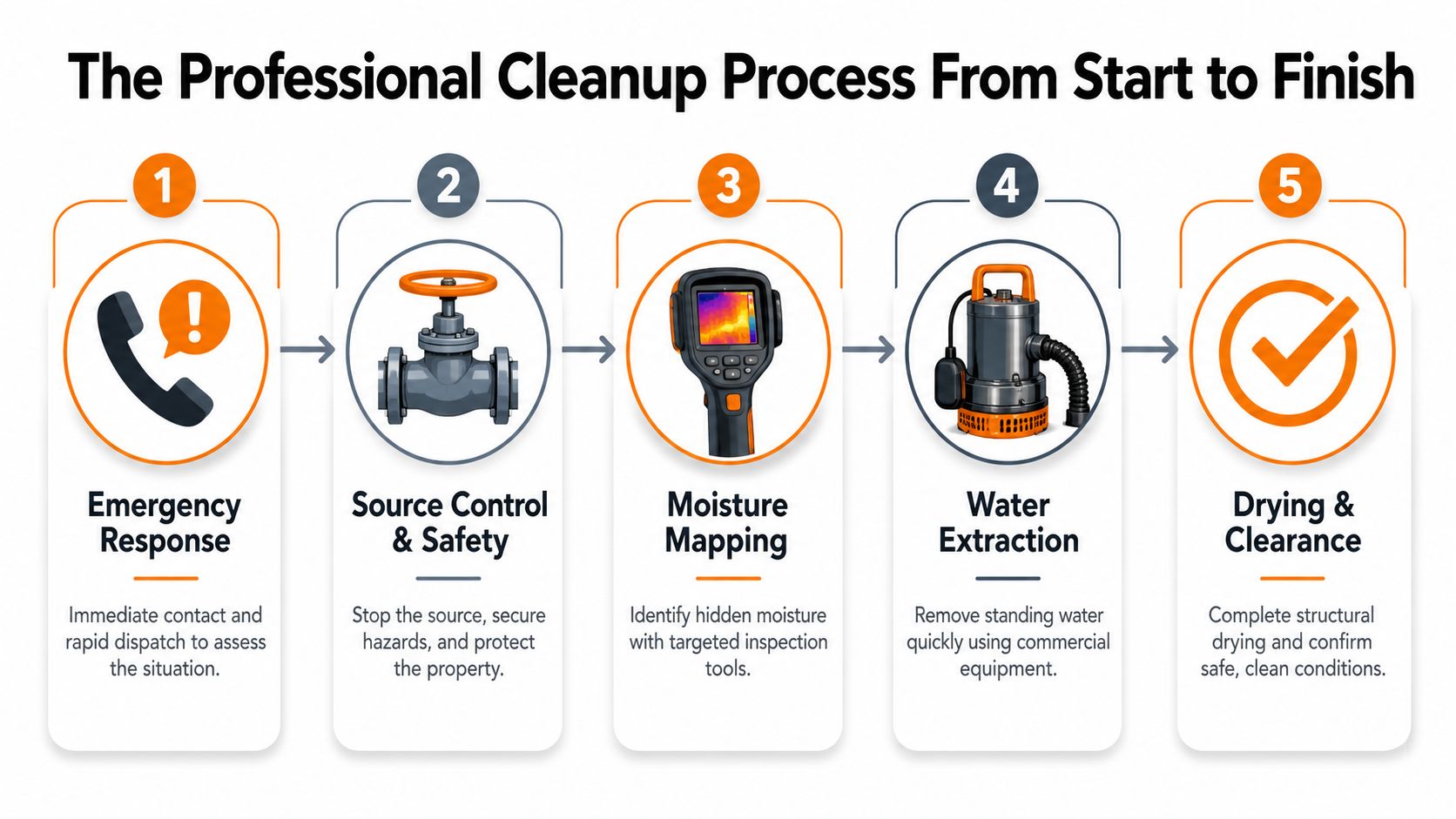 The Professional Cleanup Process From Start to Finish

1

Emergency Response

Immediate contact and rapid dispatch to assess the situation.

2

Source Control & Safety

Stop the source, secure hazards, and protect the property.

3

Moisture Mapping

Identify hidden moisture with targeted inspection tools.

4

Water Extraction

Remove standing water quickly using commercial equipment.

5

Drying & Clearance

Complete structural drying and confirm safe, clean conditions.