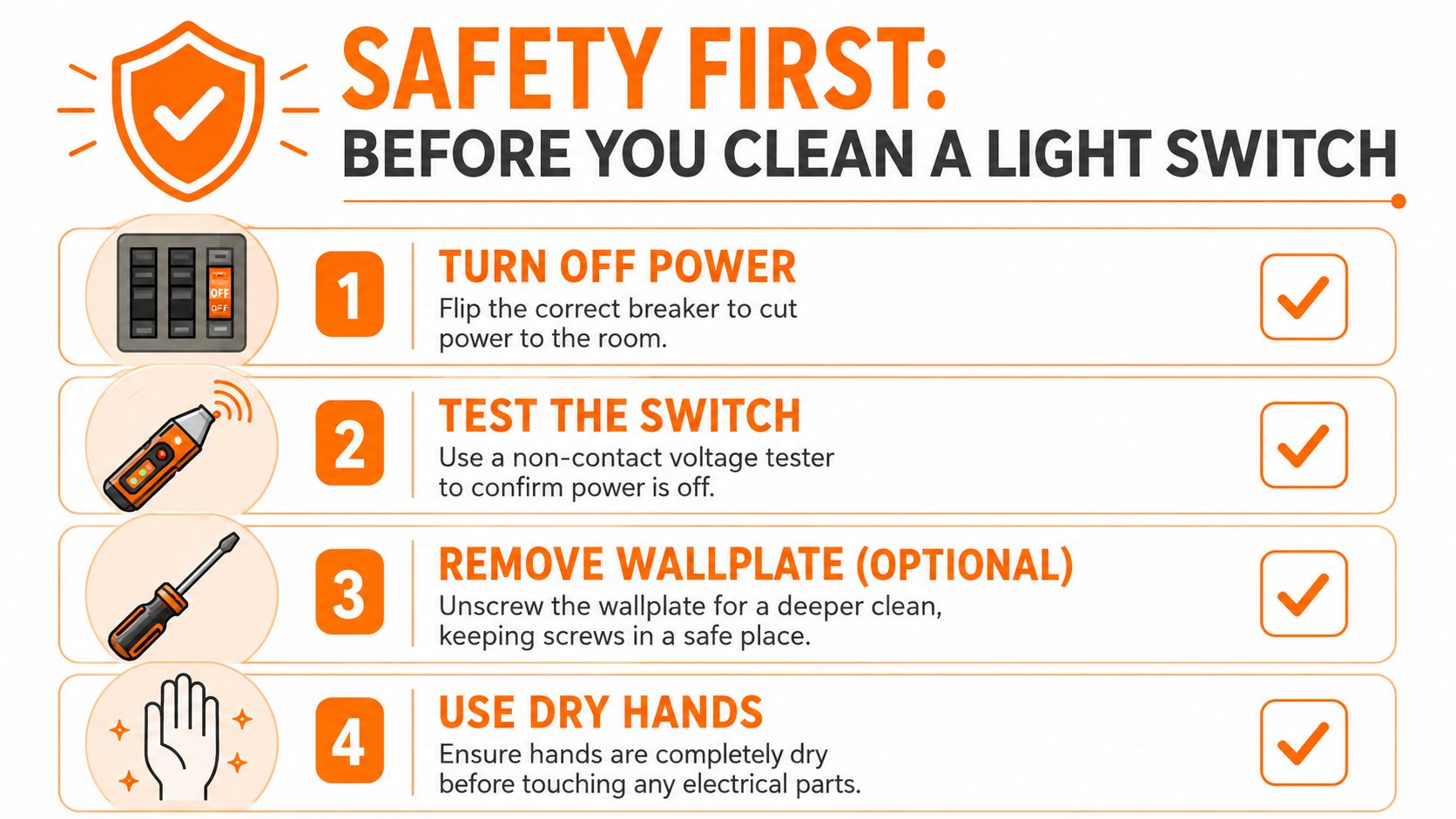 SAFETY FIRST:
BEFORE YOU CLEAN A LIGHT SWITCH

OFF
OFF

1
TURN OFF POWER
Flip the correct breaker to cut power to the room.

2
TEST THE SWITCH
Use a non-contact voltage tester to confirm power is off.

3
REMOVE WALLPLATE (OPTIONAL)
Unscrew the wallplate for a deeper clean, keeping screws in a safe place.

4
USE DRY HANDS
Ensure hands are completely dry before touching any electrical parts.