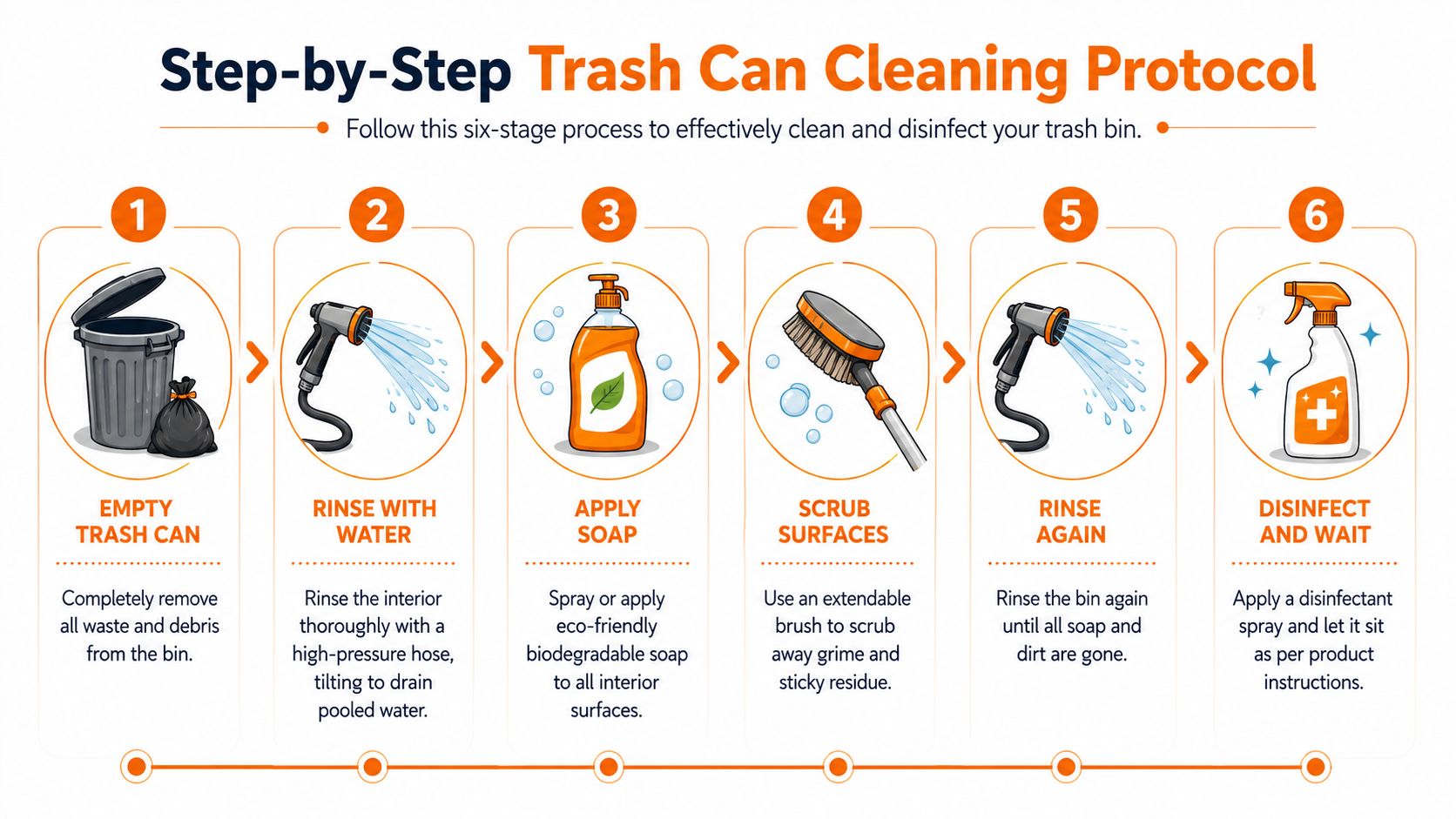 Step-by-Step Trash Can Cleaning Protocol

Follow this six-stage process to effectively clean and disinfect your trash bin.

1

EMPTY TRASH CAN

Completely remove all waste and debris from the bin.

2

RINSE WITH WATER

Rinse the interior thoroughly with a high-pressure hose, tilting to drain pooled water.

3

APPLY SOAP

Spray or apply eco-friendly biodegradable soap to all interior surfaces.

4

SCRUB SURFACES

Use an extendable brush to scrub away grime and sticky residue.

5

RINSE AGAIN

Rinse the bin again until all soap and dirt are gone.

6

DISINFECT AND WAIT

Apply a disinfectant spray and let it sit as per product instructions.