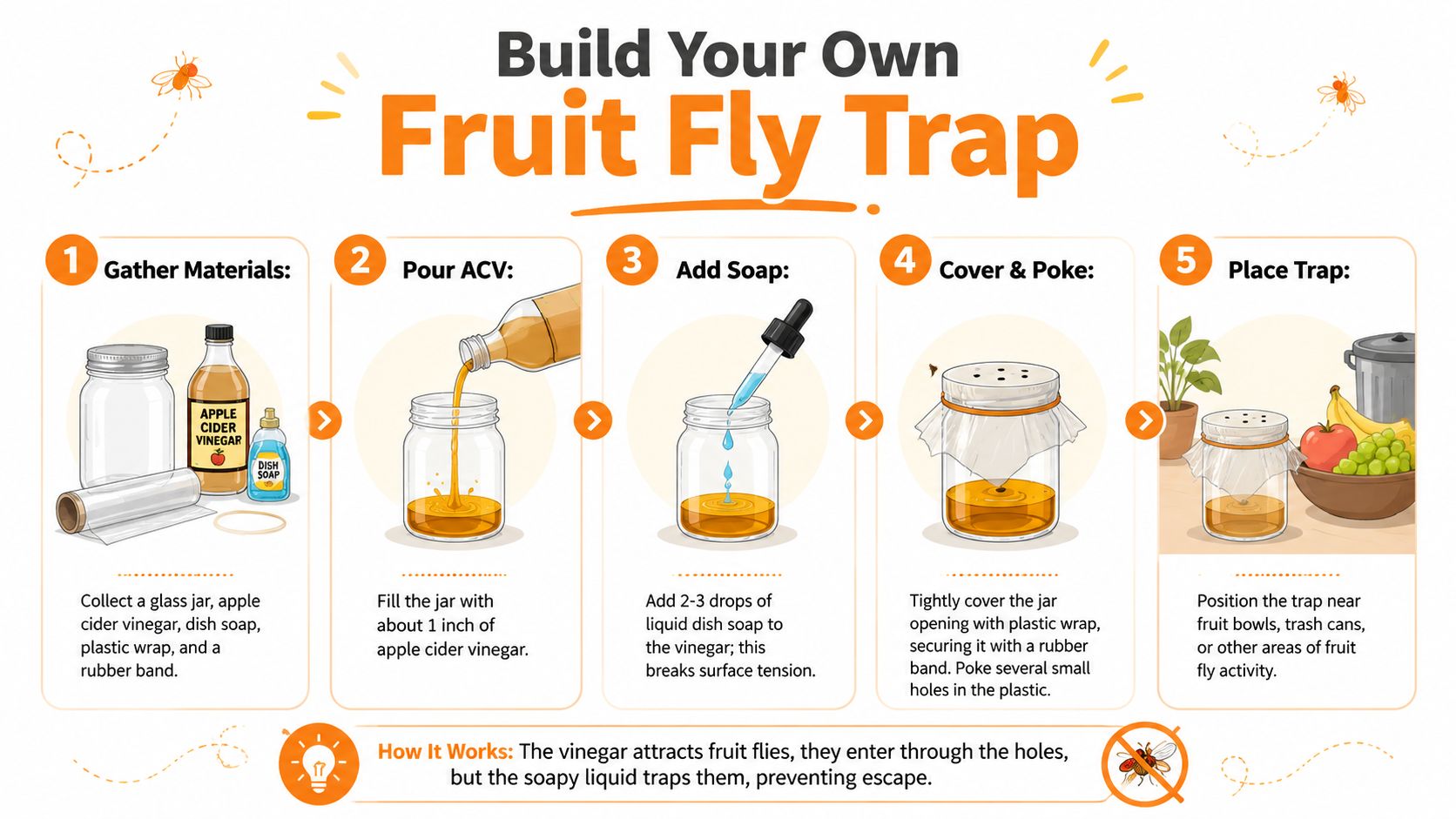 Build Your Own
Fruit Fly Trap

1 Gather Materials:

APPLE CIDER VINEGAR

DISH SOAP

Collect a glass jar, apple cider vinegar, dish soap, plastic wrap, and a rubber band.

2 Pour ACV:

Fill the jar with about 1 inch of apple cider vinegar.

3 Add Soap:

Add 2-3 drops of liquid dish soap to the vinegar; this breaks surface tension.

4 Cover & Poke:

Tightly cover the jar opening with plastic wrap, securing it with a rubber band. Poke several small holes in the plastic.

5 Place Trap:

Position the trap near fruit bowls, trash cans, or other areas of fruit fly activity.

How It Works: The vinegar attracts fruit flies, they enter through the holes, but the soapy liquid traps them, preventing escape.