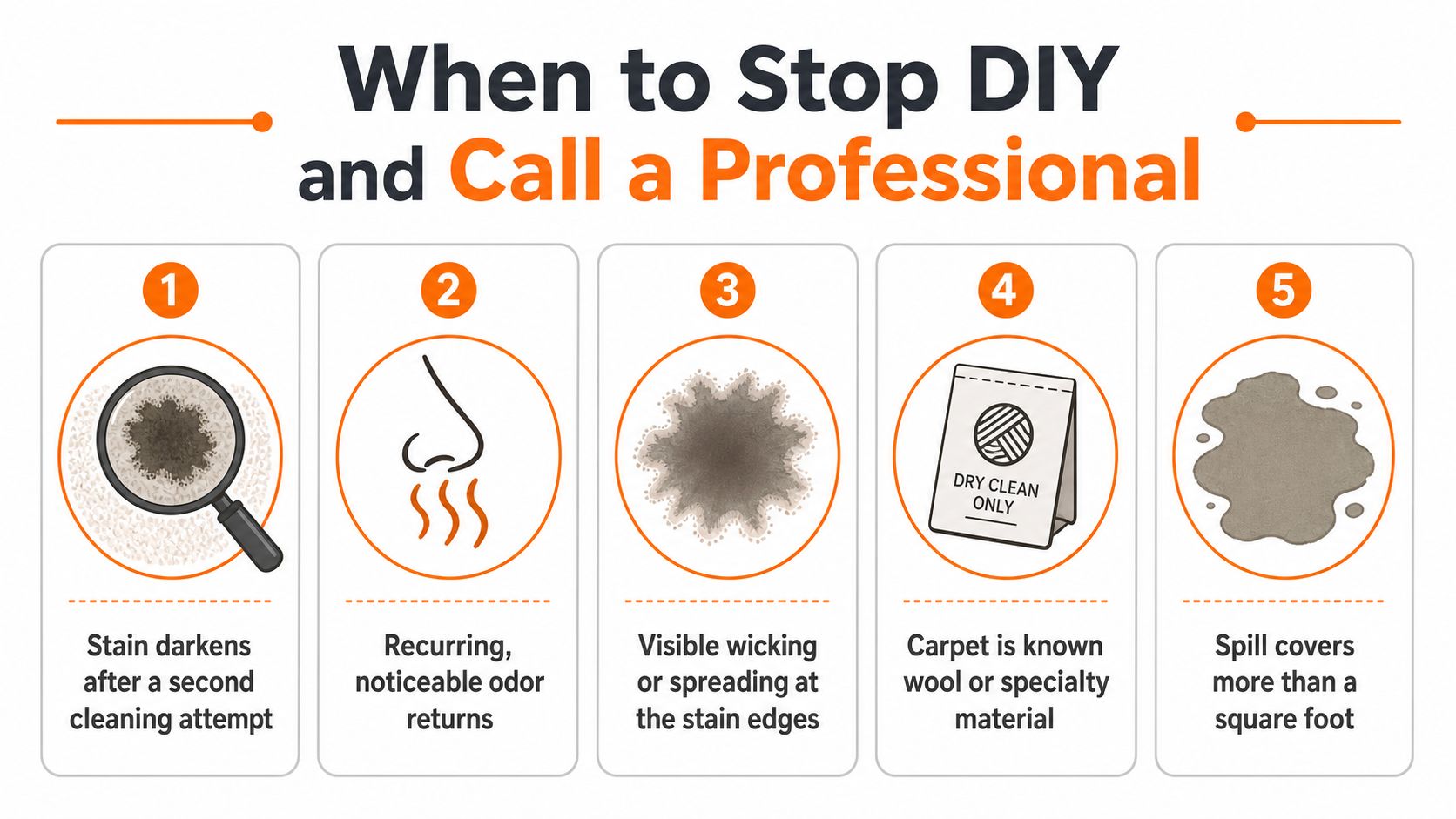 When to Stop DIY
and Call a Professional

1

Stain darkens after a second cleaning attempt

2

Recurring, noticeable odor returns

3

Visible wicking or spreading at the stain edges

4

DRY CLEAN ONLY

Carpet is known wool or specialty material

5

Spill covers more than a square foot