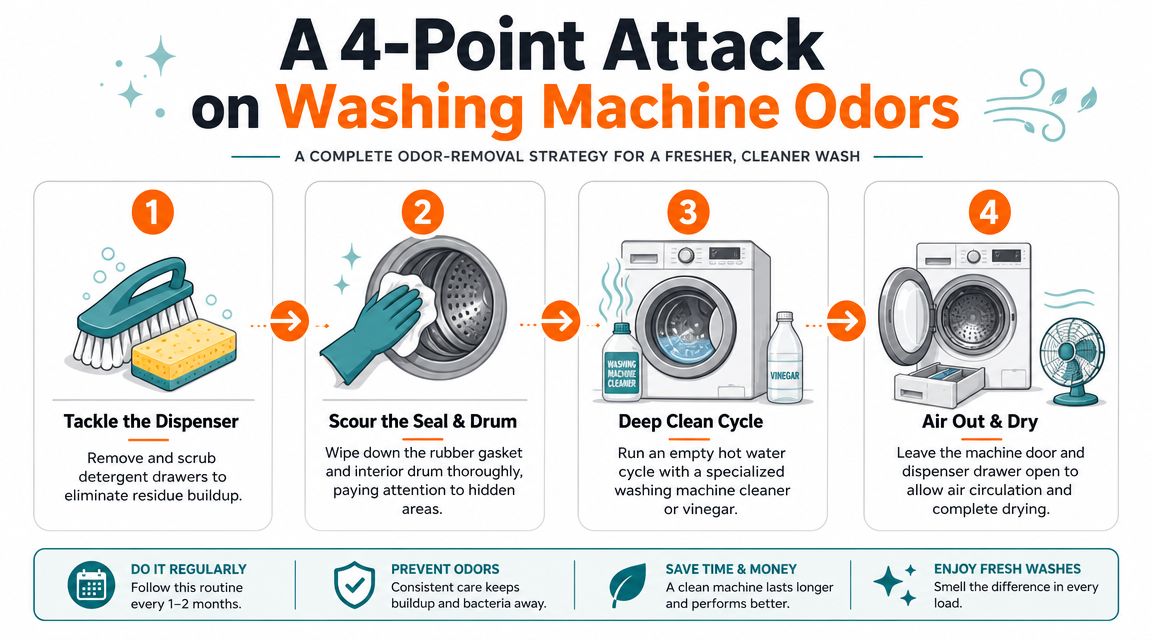 A 4-Point Attack on Washing Machine Odors

A COMPLETE ODOR-REMOVAL STRATEGY FOR A FRESHER, CLEANER WASH

1

Tackle the Dispenser

Remove and scrub detergent drawers to eliminate residue buildup.

2

Scour the Seal & Drum

Wipe down the rubber gasket and interior drum thoroughly, paying attention to hidden areas.

3

WASHING MACHINE CLEANER

VINEGAR

Deep Clean Cycle

Run an empty hot water cycle with a specialized washing machine cleaner or vinegar.

4

Air Out & Dry

Leave the machine door and dispenser drawer open to allow air circulation and complete drying.

DO IT REGULARLY
Follow this routine every 1–2 months.

PREVENT ODORS
Consistent care keeps buildup and bacteria away.

SAVE TIME & MONEY
A clean machine lasts longer and performs better.

ENJOY FRESH WASHES
Smell the difference in every load.