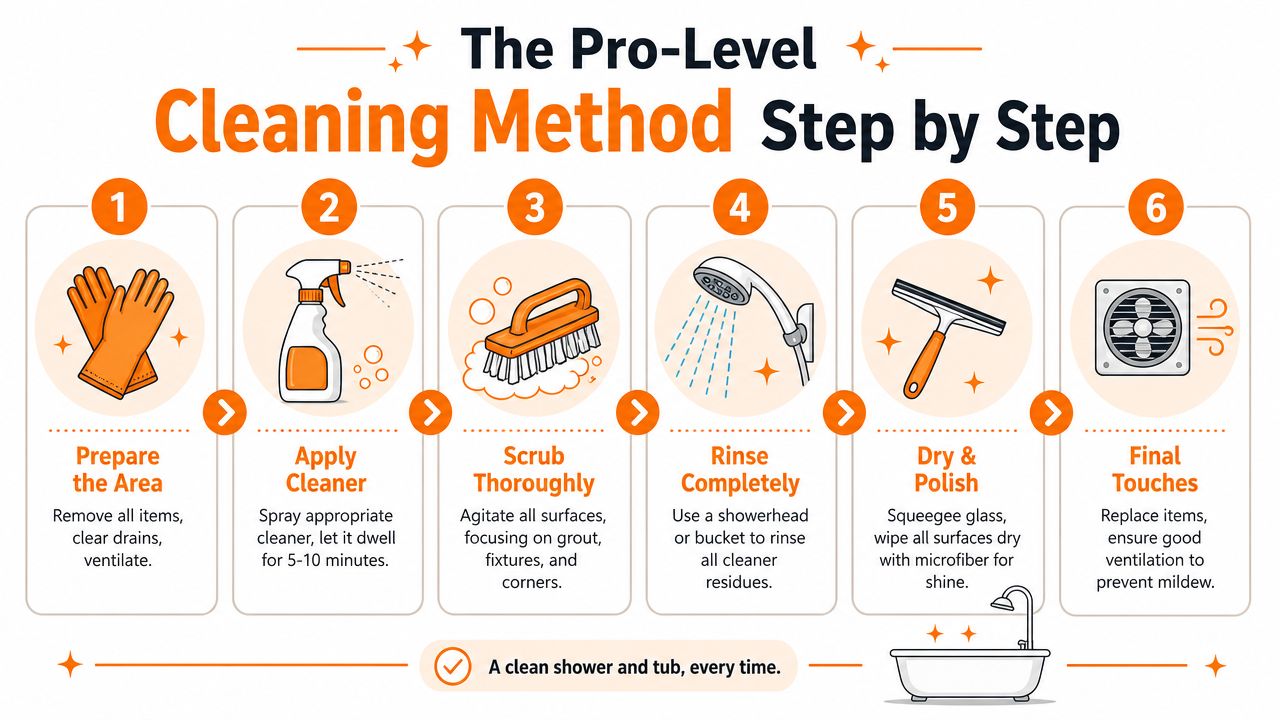 The Pro-Level
Cleaning Method Step by Step

1
Prepare the Area
Remove all items, clear drains, ventilate.

2
Apply Cleaner
Spray appropriate cleaner, let it dwell for 5-10 minutes.

3
Scrub Thoroughly
Agitate all surfaces, focusing on grout, fixtures, and corners.

4
Rinse Completely
Use a showerhead or bucket to rinse all cleaner residues.

5
Dry & Polish
Squeegee glass, wipe all surfaces dry with microfiber for shine.

6
Final Touches
Replace items, ensure good ventilation to prevent mildew.

A clean shower and tub, every time.