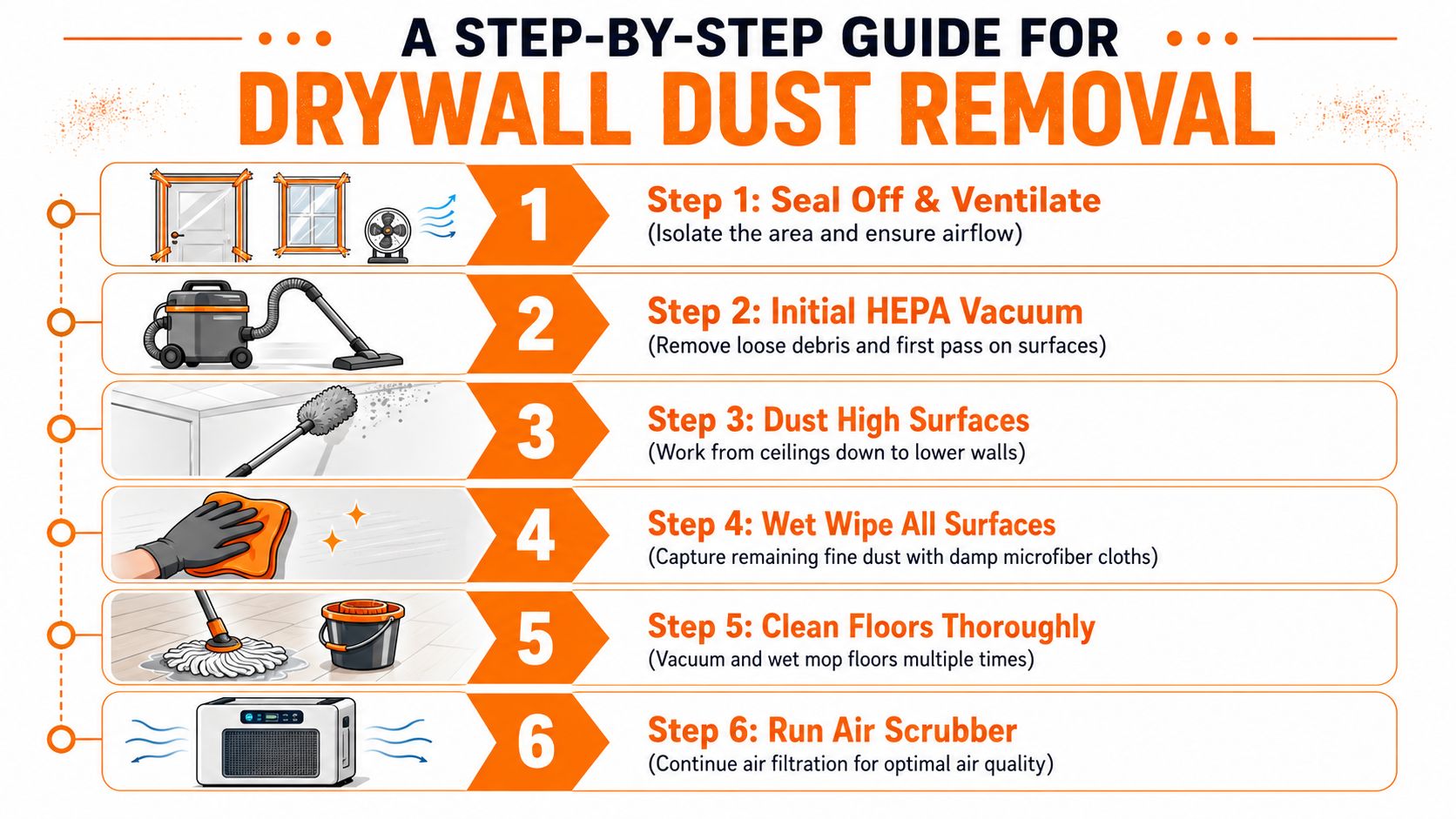 A STEP-BY-STEP GUIDE FOR
DRYWALL DUST REMOVAL

1
Step 1: Seal Off & Ventilate
(Isolate the area and ensure airflow)

2
Step 2: Initial HEPA Vacuum
(Remove loose debris and first pass on surfaces)

3
Step 3: Dust High Surfaces
(Work from ceilings down to lower walls)

4
Step 4: Wet Wipe All Surfaces
(Capture remaining fine dust with damp microfiber cloths)

5
Step 5: Clean Floors Thoroughly
(Vacuum and wet mop floors multiple times)

6
Step 6: Run Air Scrubber
(Continue air filtration for optimal air quality)